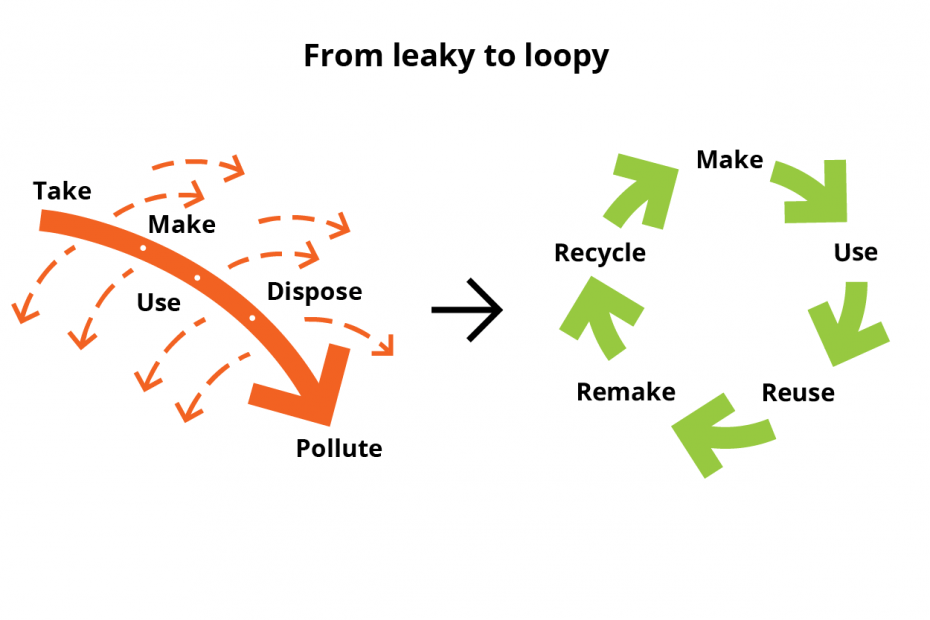 From leaky to loopy

Take
Make
Use
Dispose
Pollute

Make
Use
Reuse
Remake
Recycle